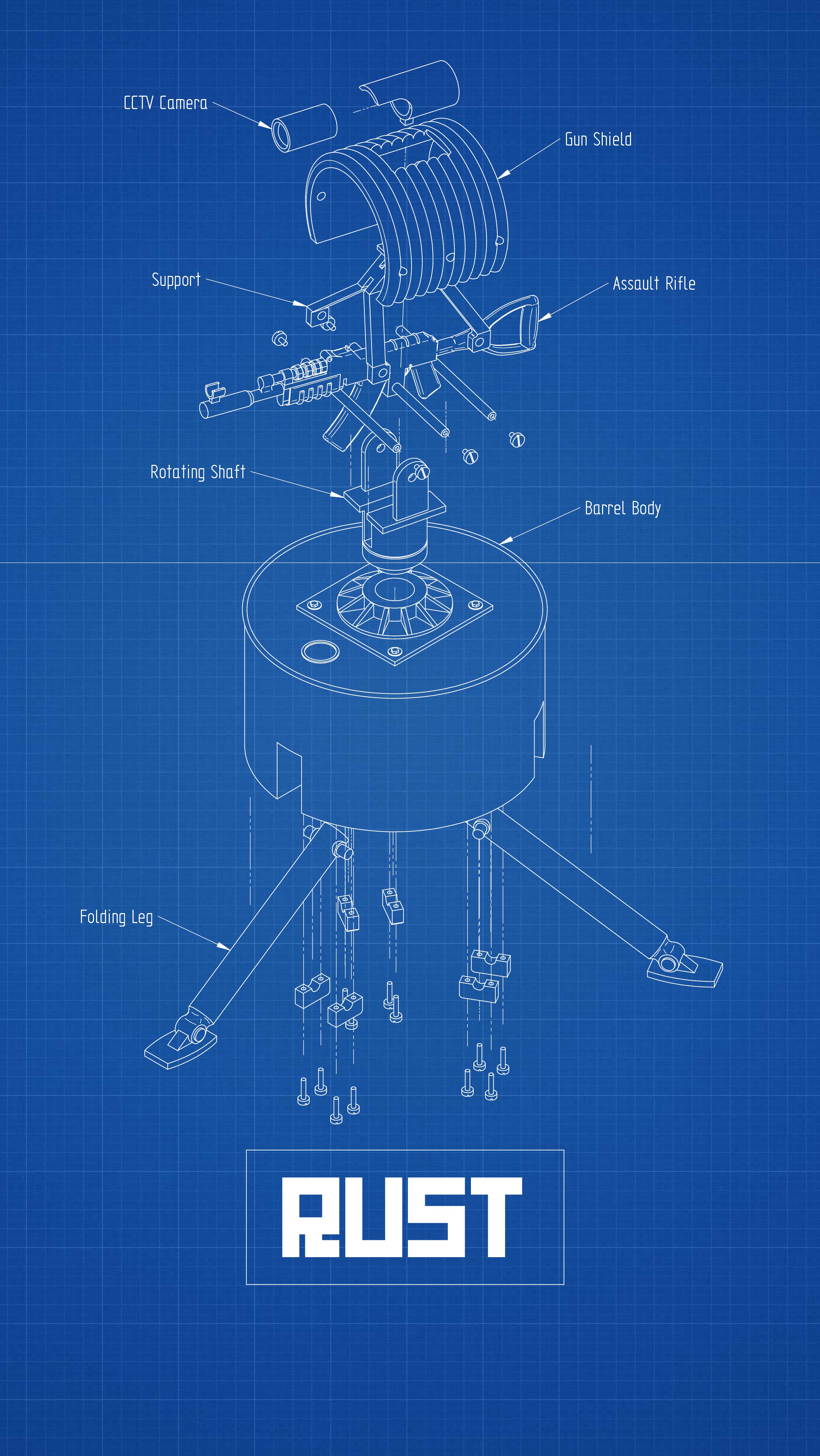 CCTV Camera

Gun Shield

Support

Assault Rifle

Rotating Shaft

Barrel Body

Folding Leg

RUST