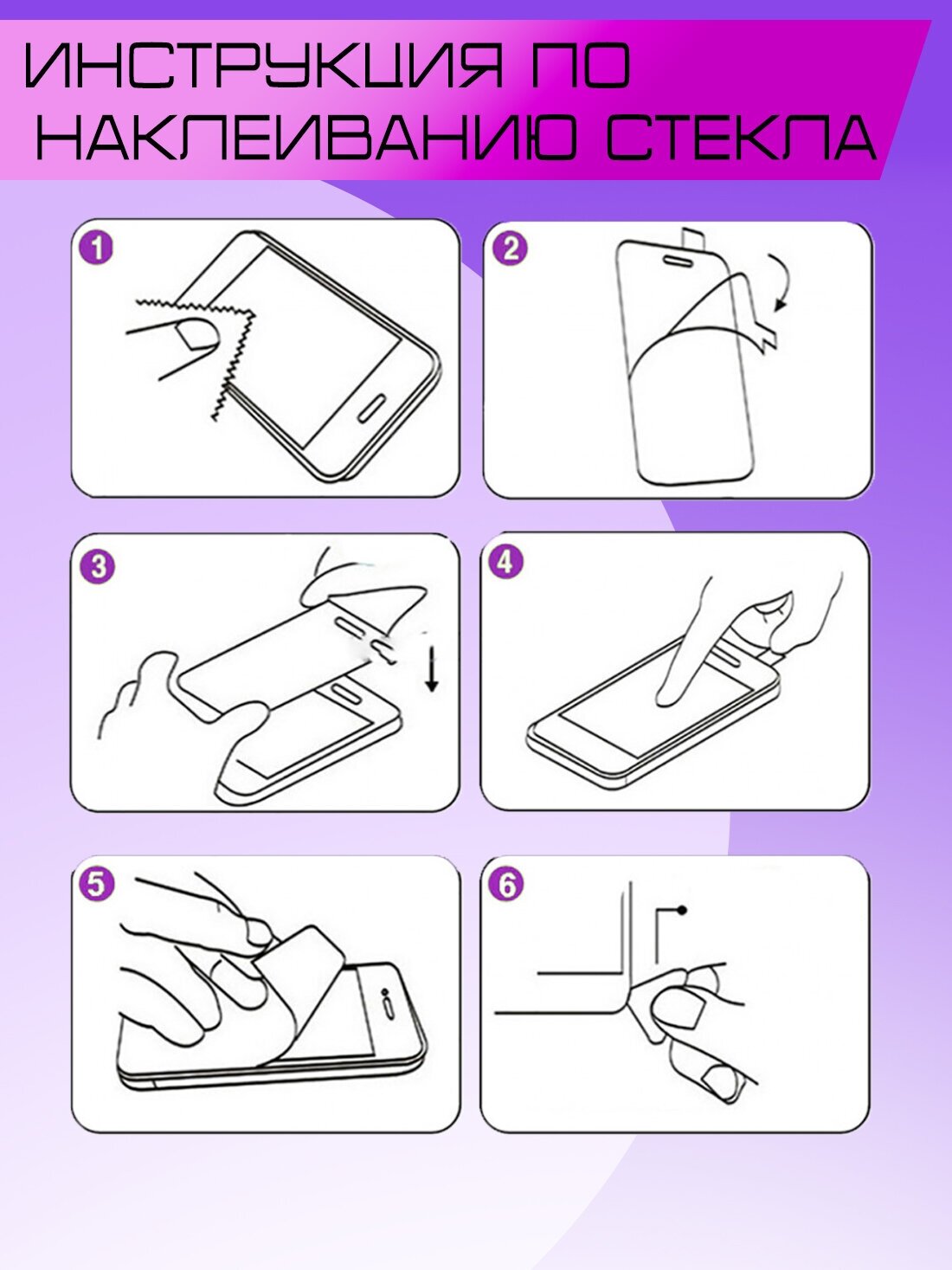 ИНСТРУКЦИЯ ПО НАКЛЕИВАНИЮ СТЕКЛА

1

2

3

4

5

6