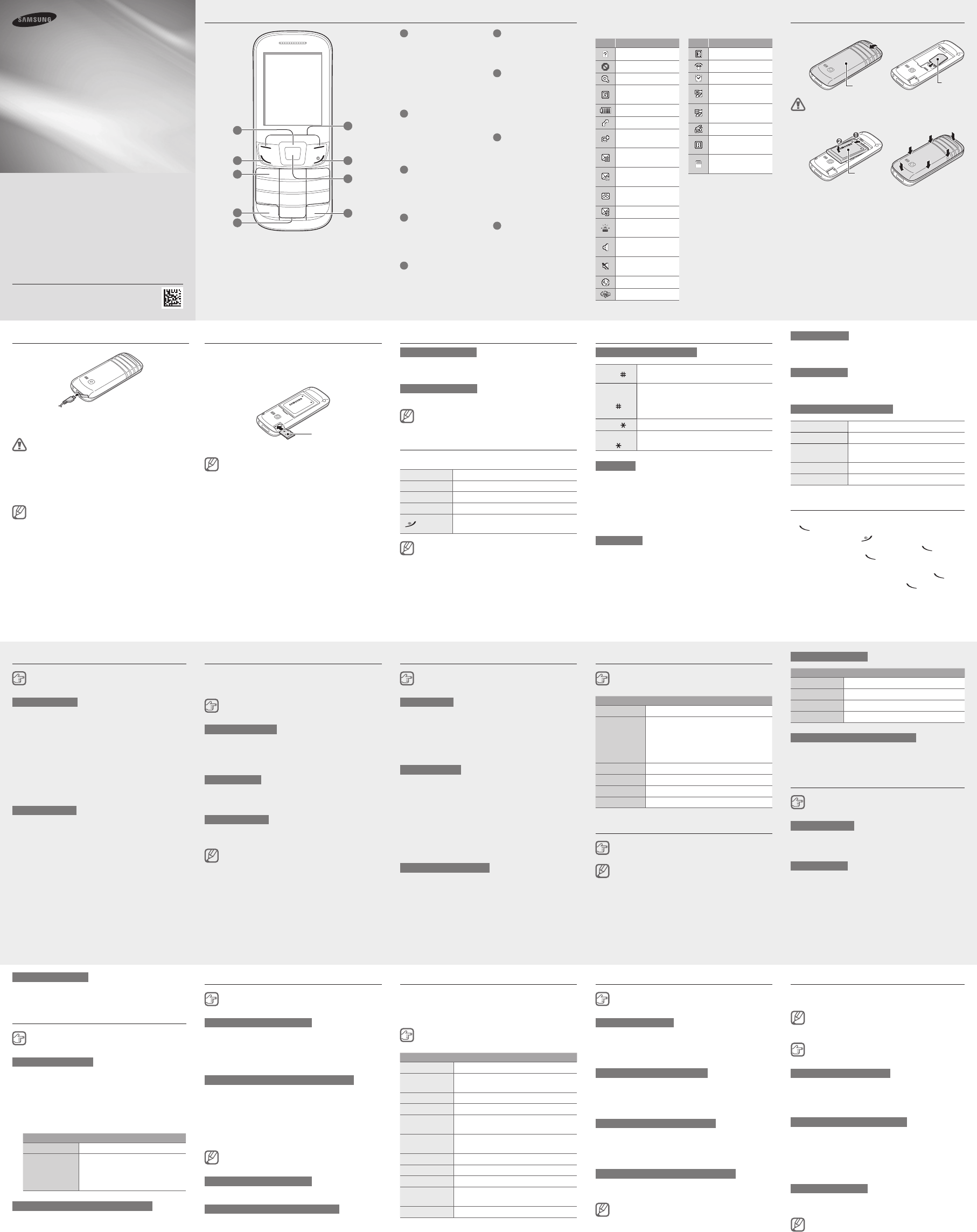 SAMSUNG