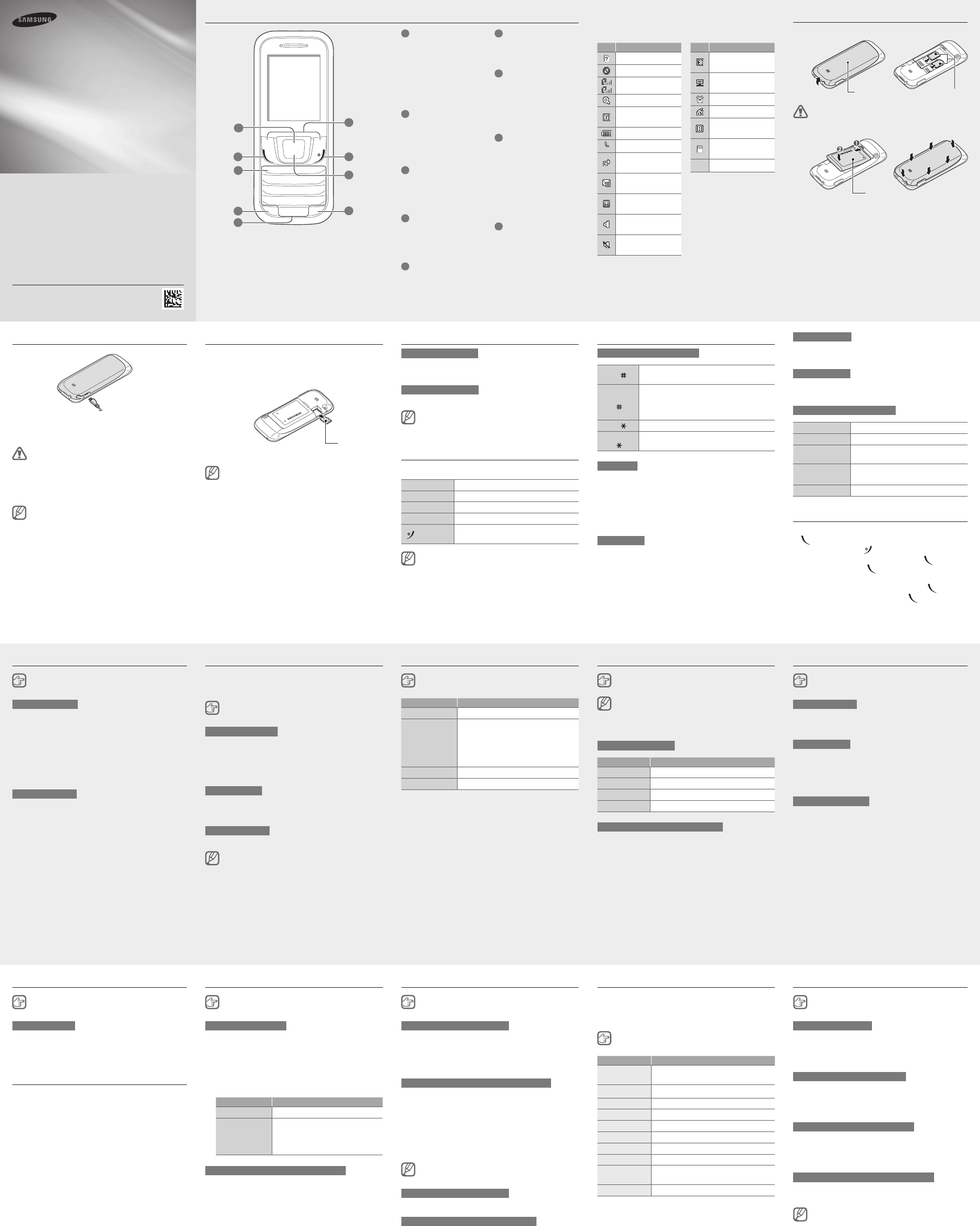 SAMSUNG